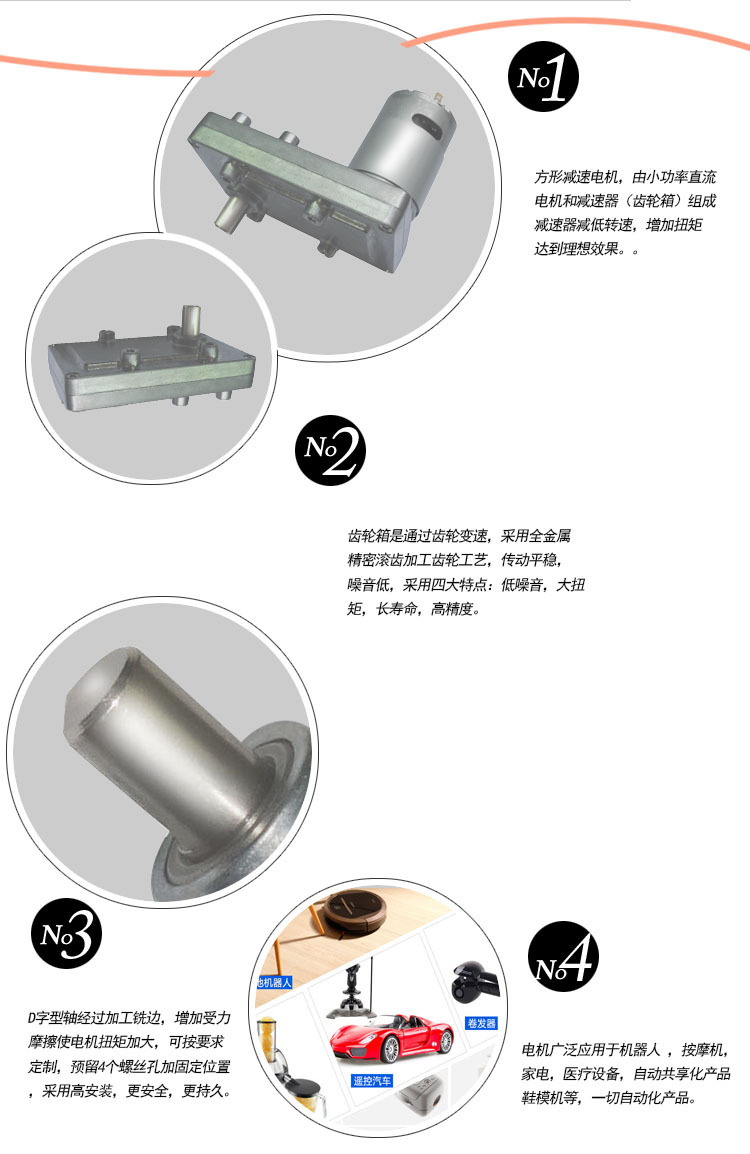 No1

方形减速电机，由小功率直流电机和减速器（齿轮箱）组成减速器减低转速，增加扭矩达到理想效果。。

No2

齿轮箱是通过齿轮变速，采用全金属精密滚齿加工齿轮工艺，传动平稳，噪音低，采用四大特点：低噪音，大扭矩，长寿命，高精度。

No3

D字型轴经过加工铣边，增加受力摩擦使电机扭矩加大，可按要求定制，预留4个螺丝孔加固定位置，采用高安装，更安全，更持久。

地机器人

卷发器

遥控汽车

No4

电机广泛应用于机器人 ，按摩机，家电，医疗设备，自动共享化产品鞋模机等，一切自动化产品。